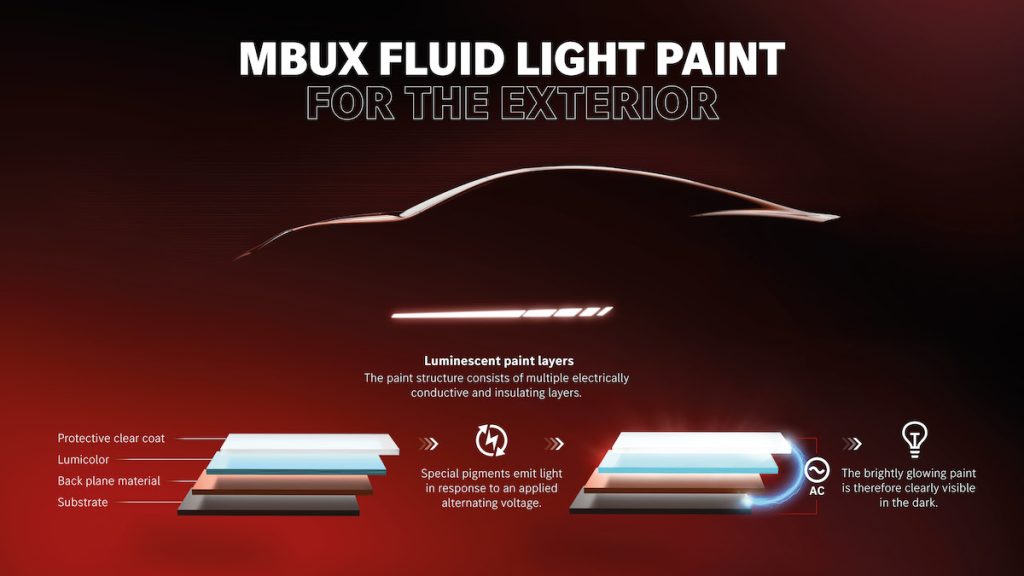 MBUX FLUID LIGHT PAINT
FOR THE EXTERIOR

Luminescent paint layers
The paint structure consists of multiple electrically conductive and insulating layers.

Protective clear coat
Lumicolor
Back plane material
Substrate

Special pigments emit light in response to an applied alternating voltage.

AC

The brightly glowing paint is therefore clearly visible in the dark.