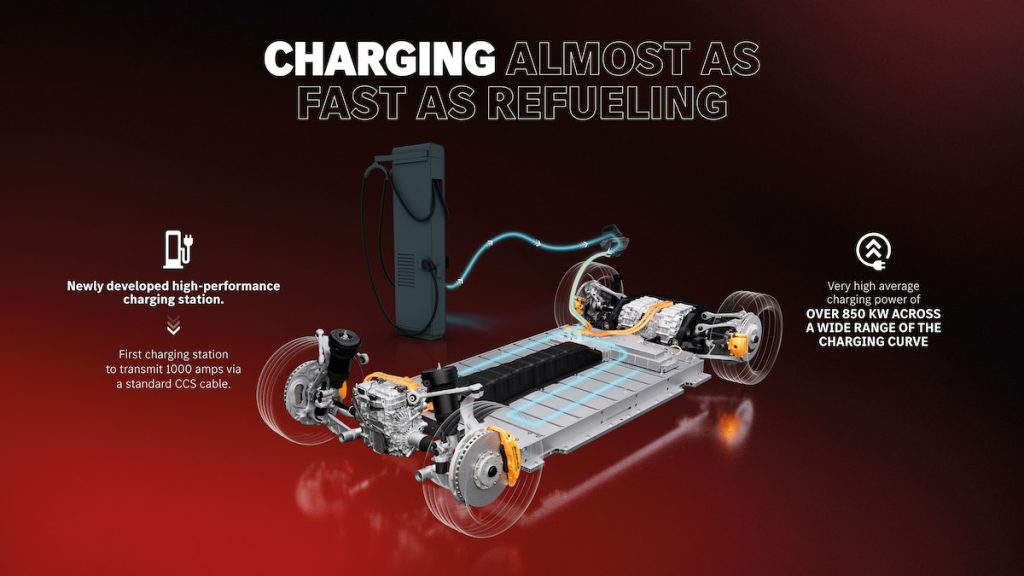 CHARGING ALMOST AS FAST AS REFUELING

Newly developed high-performance charging station.

First charging station to transmit 1000 amps via a standard CCS cable.

Very high average charging power of OVER 850 KW ACROSS A WIDE RANGE OF THE CHARGING CURVE