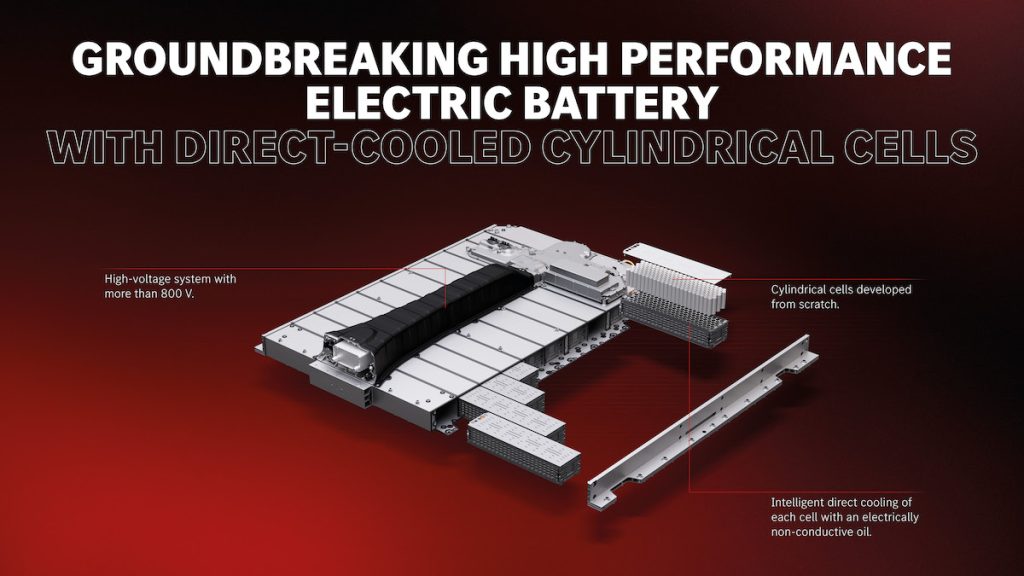 GROUNDBREAKING HIGH PERFORMANCE ELECTRIC BATTERY
WITH DIRECT-COOLED CYLINDRICAL CELLS

High-voltage system with more than 800 V.

Cylindrical cells developed from scratch.

Intelligent direct cooling of each cell with an electrically non-conductive oil.