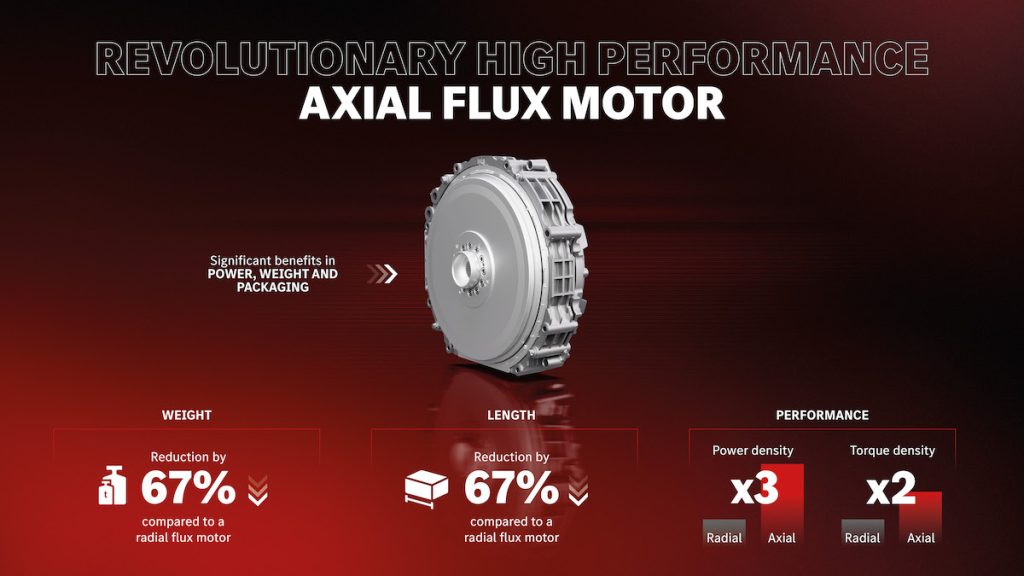 REVOLUTIONARY HIGH PERFORMANCE
AXIAL FLUX MOTOR

Significant benefits in
POWER, WEIGHT AND PACKAGING

WEIGHT

Reduction by
67%
compared to a radial flux motor

LENGTH

Reduction by
67%
compared to a radial flux motor

PERFORMANCE

Power density
x3
Radial Axial

Torque density
x2
Radial Axial